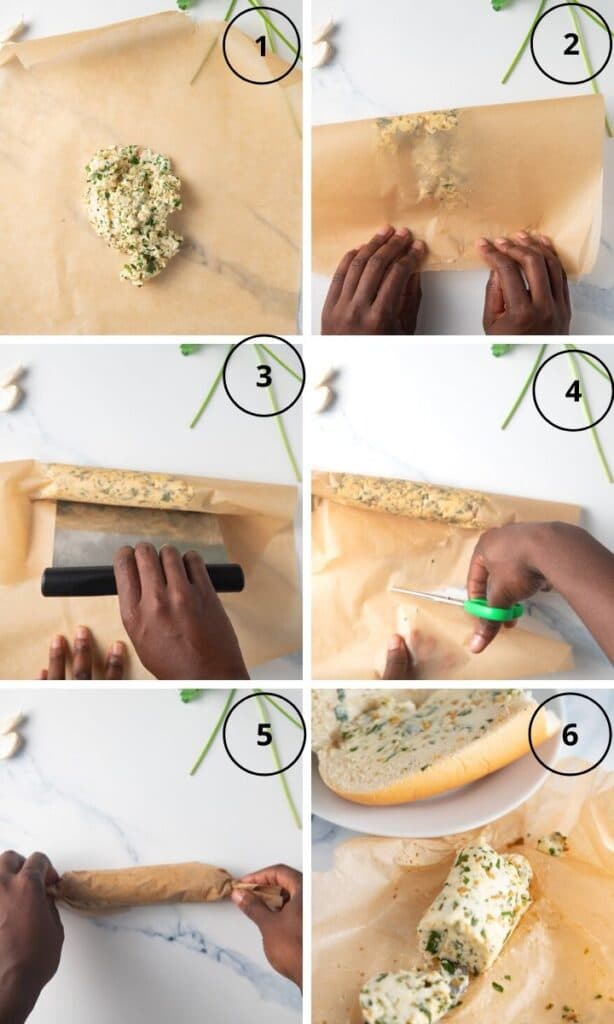 1

2

3

4

5

6